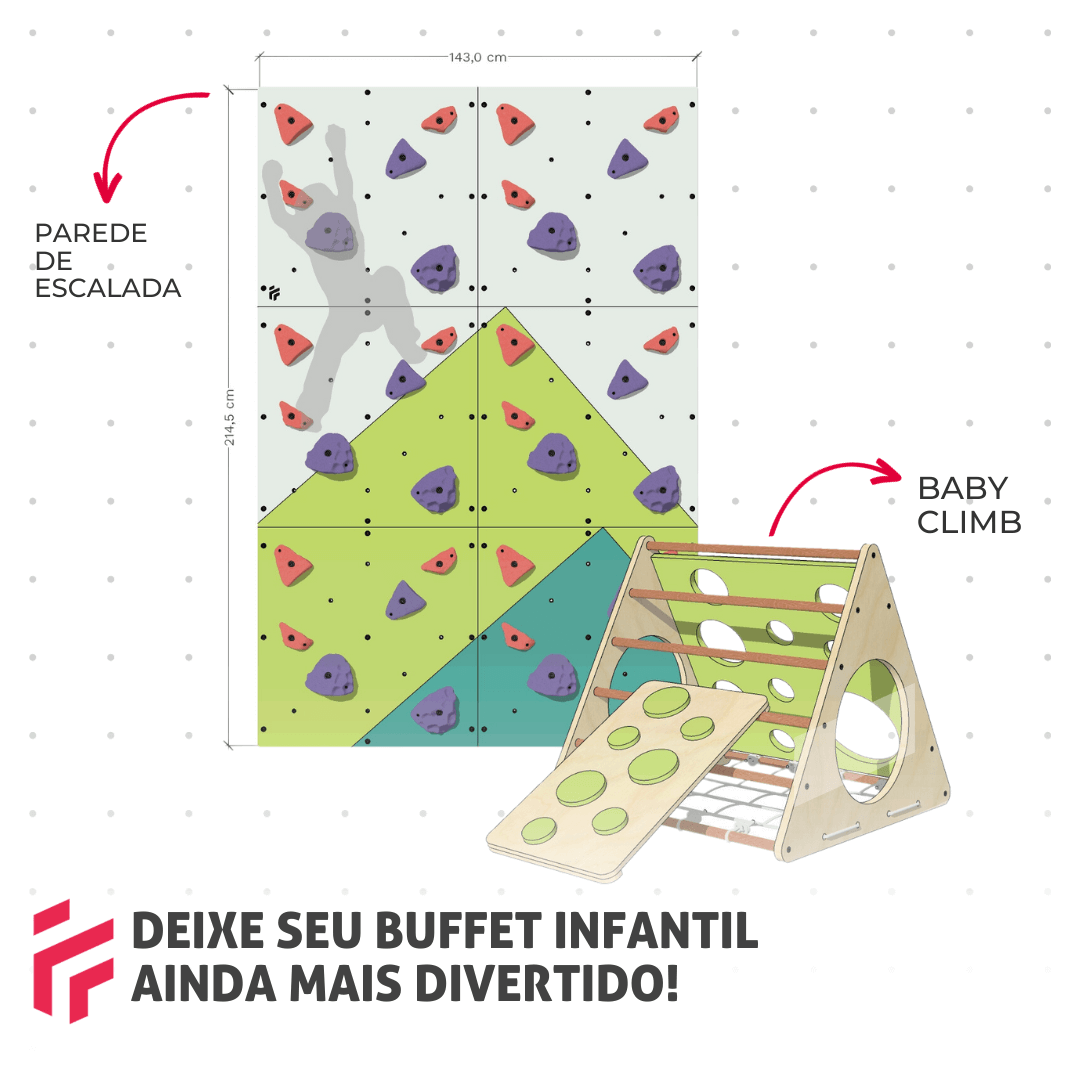 143,0 cm

PAREDE DE ESCALADA

214,5 cm

BABY CLIMB

DEIXE SEU BUFFET INFANTIL AINDA MAIS DIVERTIDO!